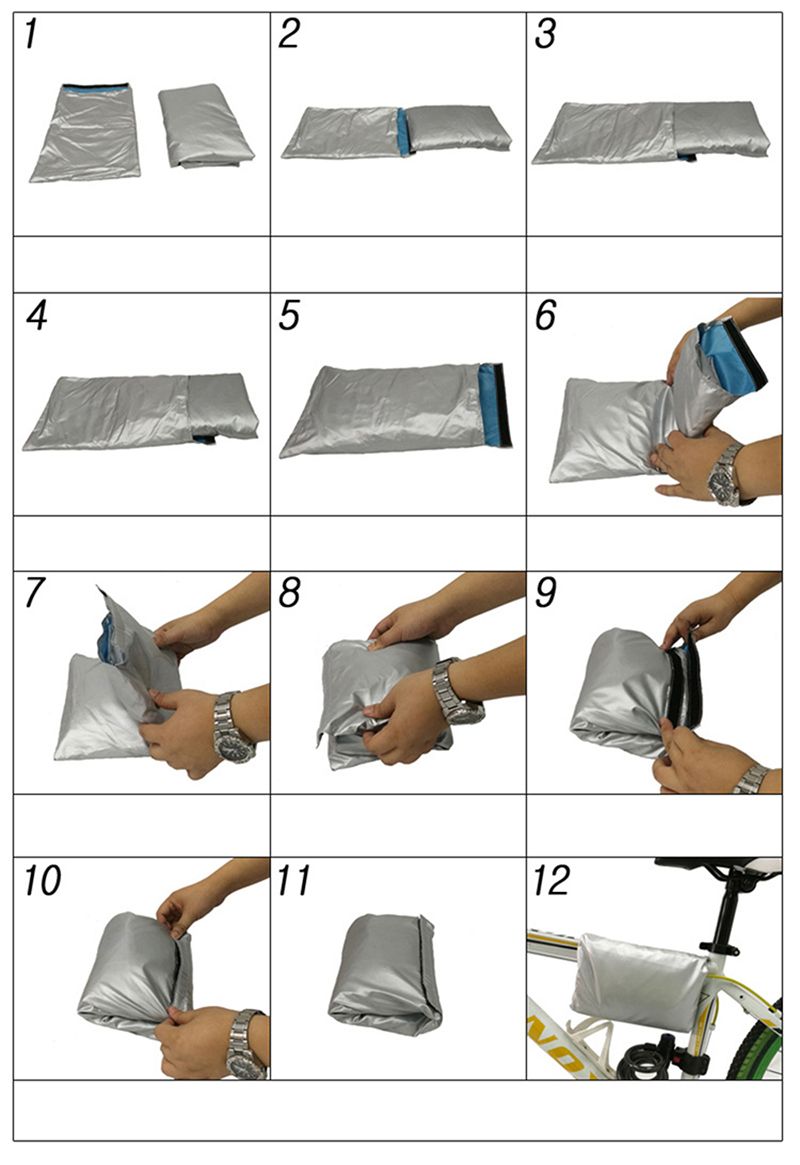 1
2
3
4
5
6
7
8
9
10
11
12